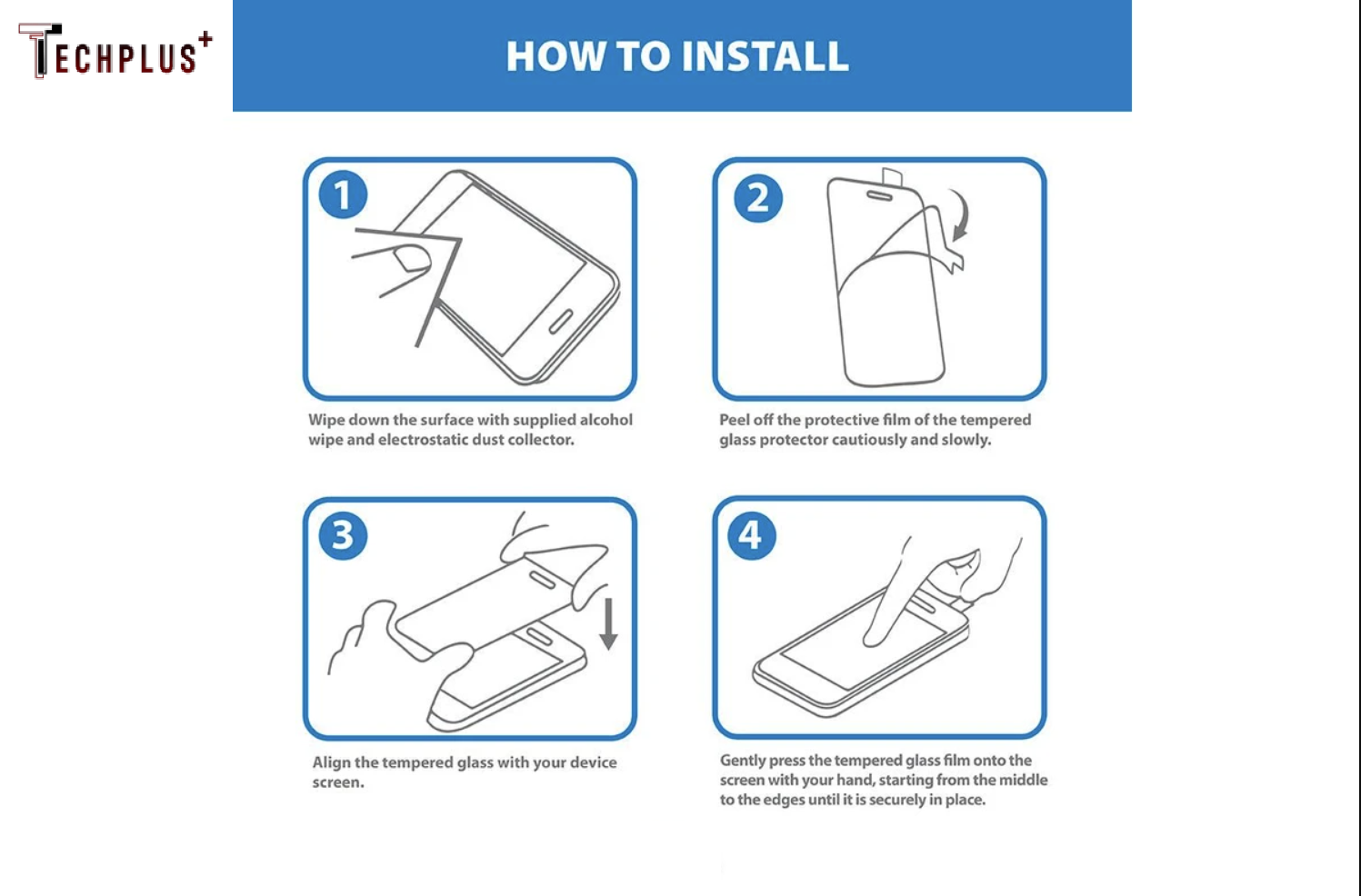 TECHPLUS+

HOW TO INSTALL

1

Wipe down the surface with supplied alcohol wipe and electrostatic dust collector.

2

Peel off the protective film of the tempered glass protector cautiously and slowly.

3

Align the tempered glass with your device screen.

4

Gently press the tempered glass film onto the screen with your hand, starting from the middle to the edges until it is securely in place.