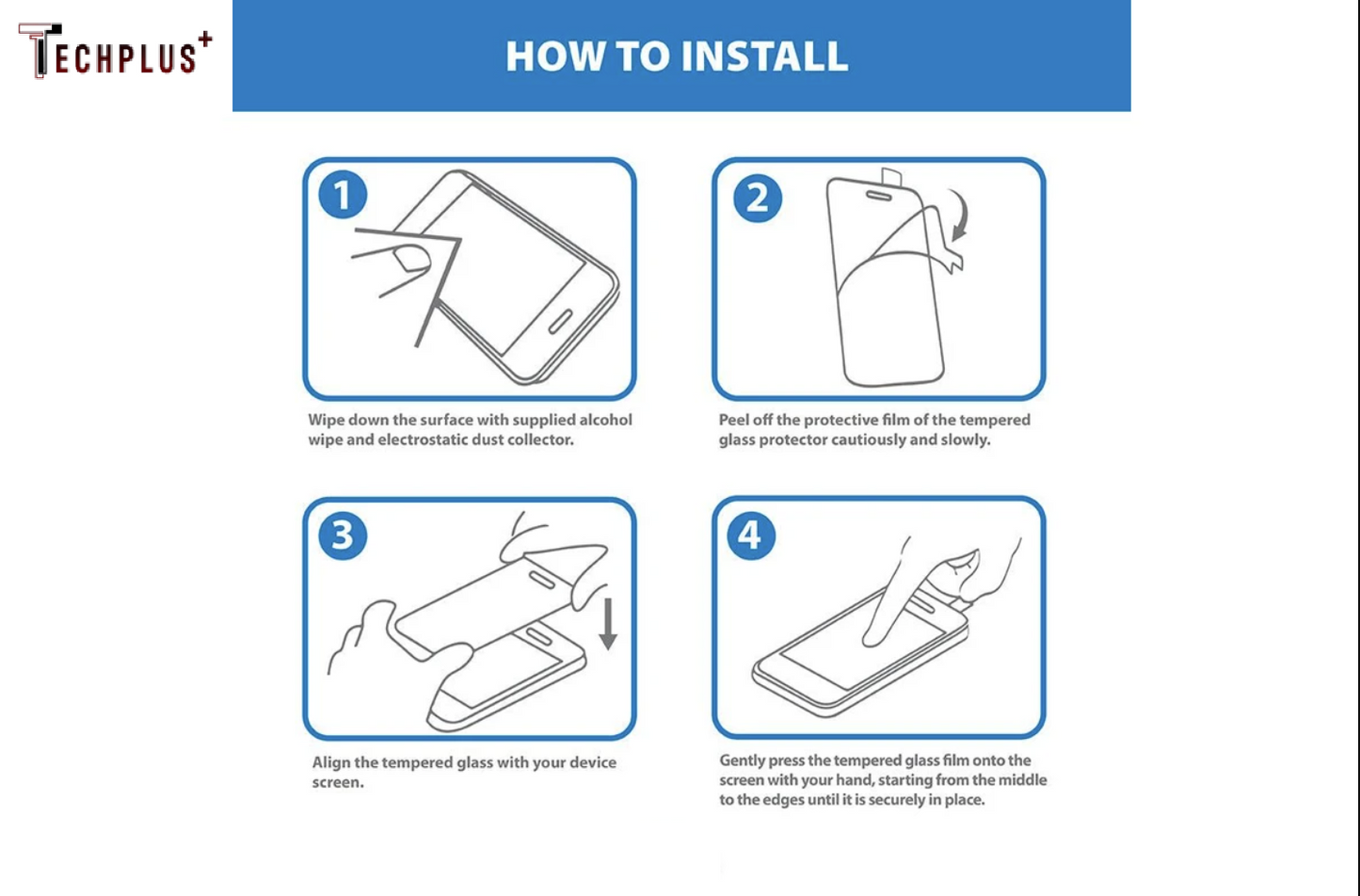 TECHPLUS+

HOW TO INSTALL

1

Wipe down the surface with supplied alcohol wipe and electrostatic dust collector.

2

Peel off the protective film of the tempered glass protector cautiously and slowly.

3

Align the tempered glass with your device screen.

4

Gently press the tempered glass film onto the screen with your hand, starting from the middle to the edges until it is securely in place.