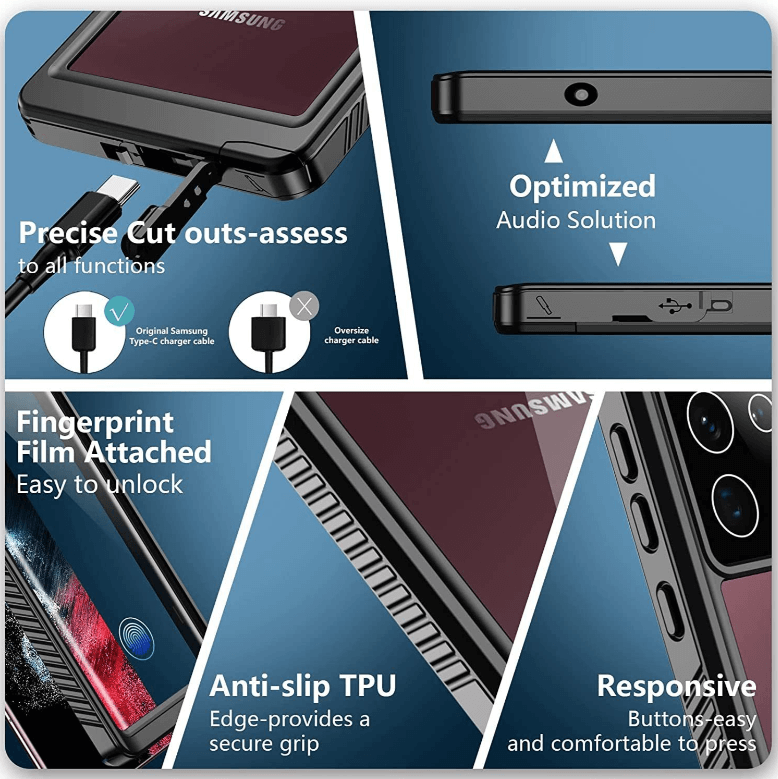 SAMSUNG

Precise Cut outs-assess
to all functions

Original Samsung Type-C charger cable

Oversize charger cable

Optimized
Audio Solution

Fingerprint Film Attached
Easy to unlock

SAMSUNG

Anti-slip TPU
Edge-provides a secure grip

Responsive
Buttons-easy and comfortable to press